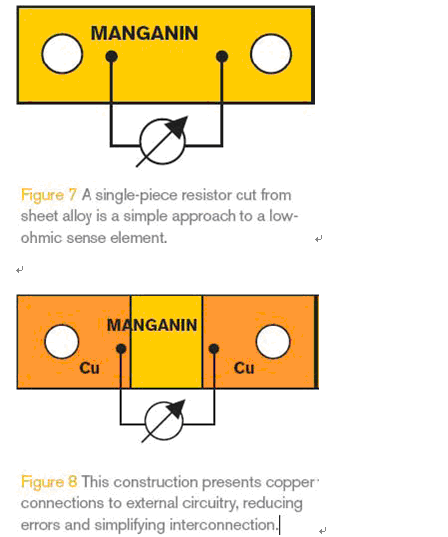 MANGANIN

Figure 7 A single-piece resistor cut from sheet alloy is a simple approach to a low-ohmic sense element.

MANGANIN

Cu

Cu

Figure 8 This construction presents copper connections to external circuitry, reducing errors and simplifying interconnection.