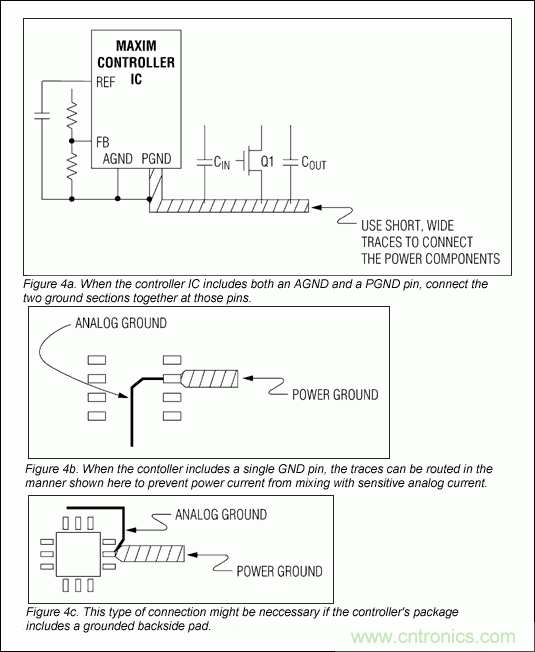 MAXIM CONTROLLER IC

REF

FB

AGND PGND

$C_{IN}$ Q1 $C_{OUT}$

USE SHORT, WIDE TRACES TO CONNECT THE POWER COMPONENTS

Figure 4a. When the controller IC includes both an AGND and a PGND pin, connect the two ground sections together at those pins.

ANALOG GROUND

POWER GROUND

Figure 4b. When the contoller includes a single GND pin, the traces can be routed in the manner shown here to prevent power current from mixing with sensitive analog current.

ANALOG GROUND

POWER GROUND

Figure 4c. This type of connection might be neccessary if the controller's package includes a grounded backside pad.

www.cntronics.com