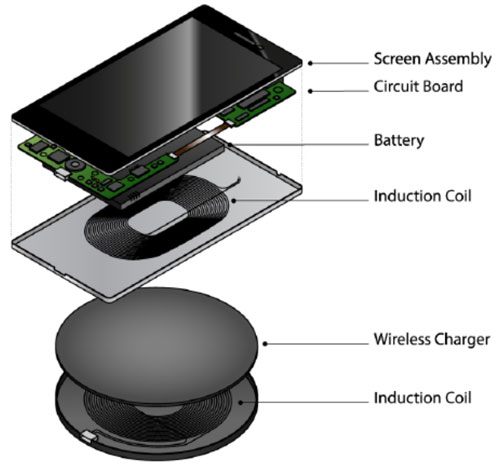 Screen Assembly
Circuit Board
Battery
Induction Coil
Wireless Charger
Induction Coil